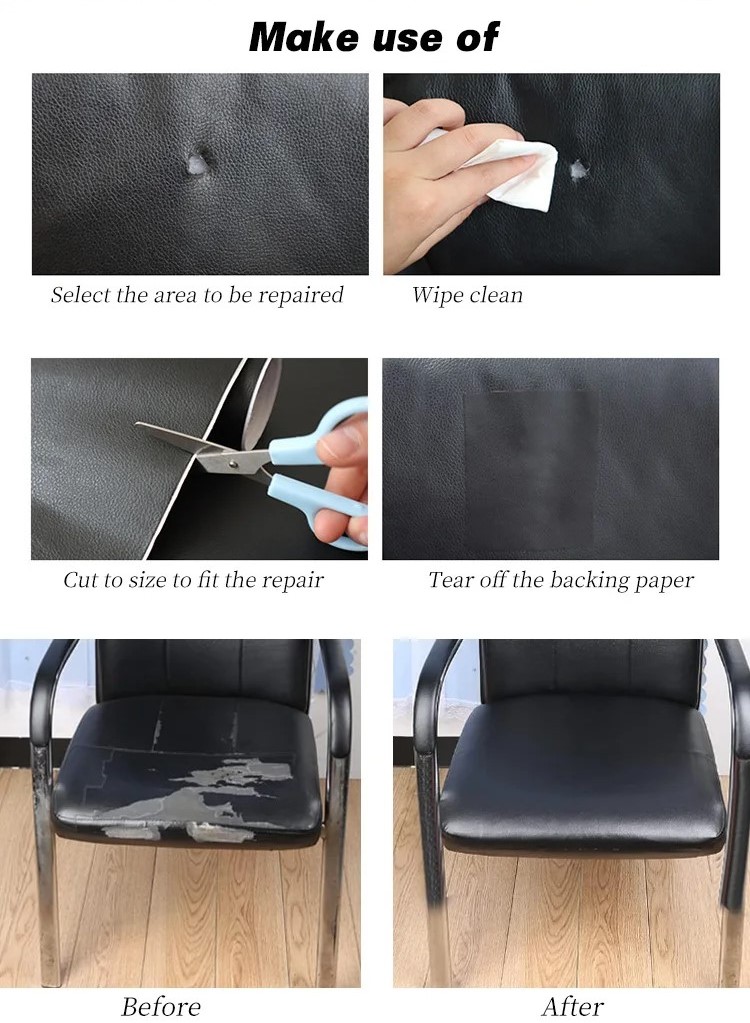 Make use of

Select the area to be repaired

Wipe clean

Cut to size to fit the repair

Tear off the backing paper

Before

After