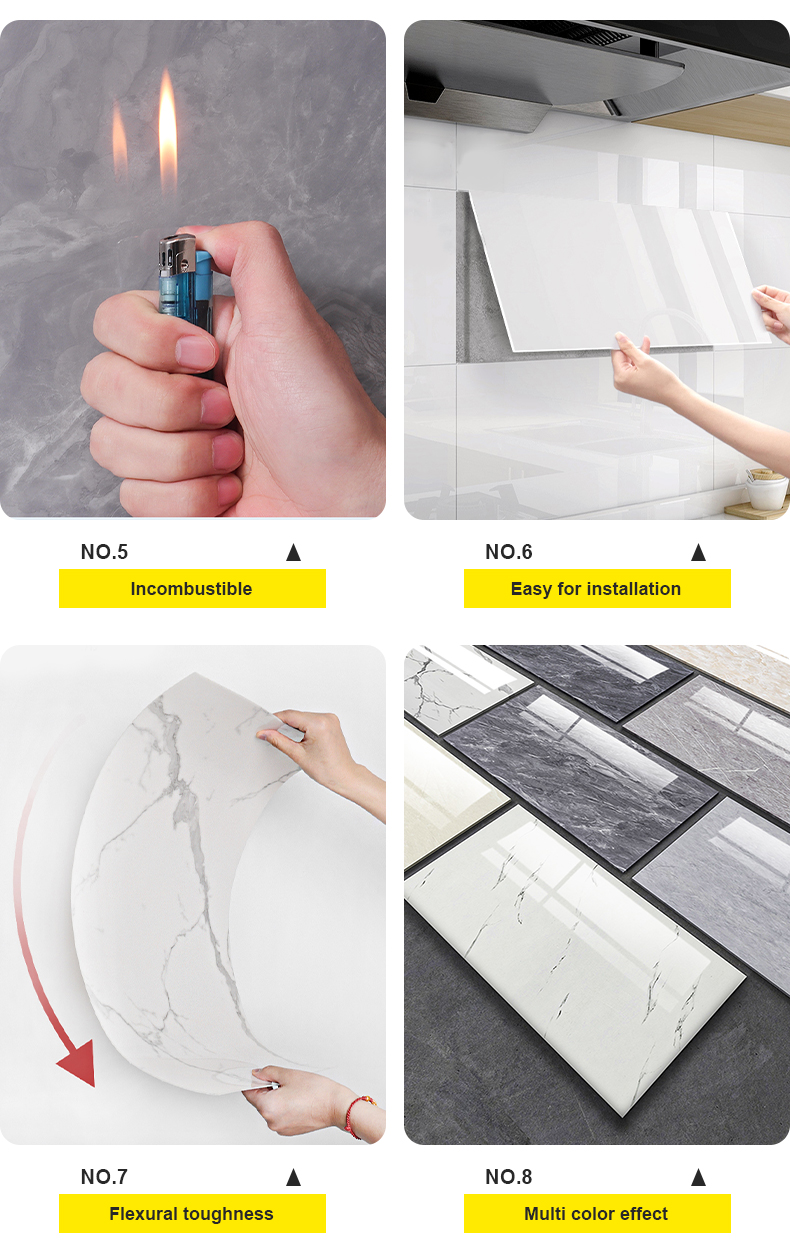 NO.5 ▲
Incombustible

NO.6 ▲
Easy for installation

NO.7 ▲
Flexural toughness

NO.8 ▲
Multi color effect